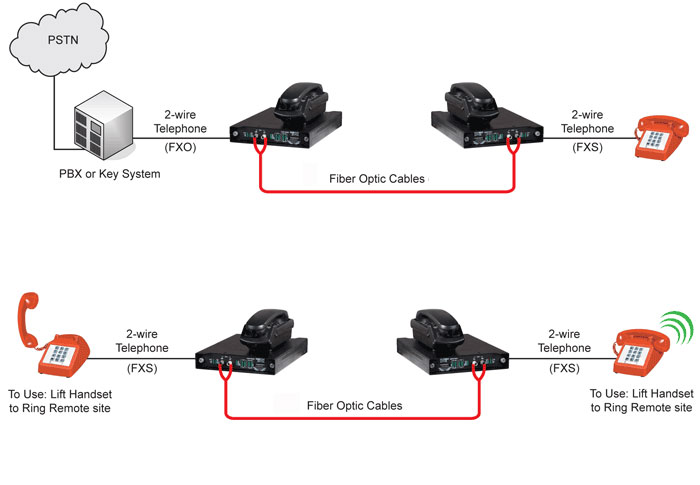 PSTN

2-wire Telephone (FXO)

2-wire Telephone (FXS)

PBX or Key System

Fiber Optic Cables

2-wire Telephone (FXS)

2-wire Telephone (FXS)

To Use: Lift Handset to Ring Remote site

Fiber Optic Cables

To Use: Lift Handset to Ring Remote site